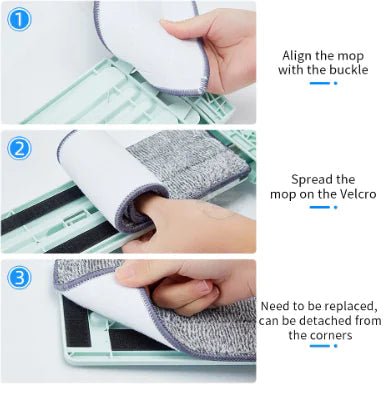 1

Align the mop with the buckle

2

Spread the mop on the Velcro

3

Need to be replaced, can be detached from the corners