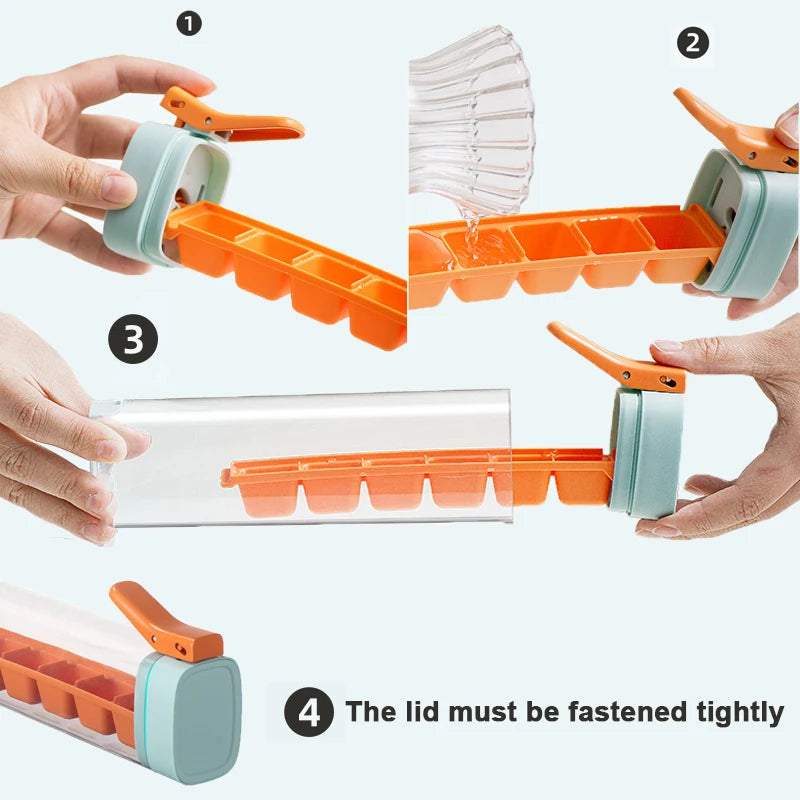 1

2

3

4 The lid must be fastened tightly